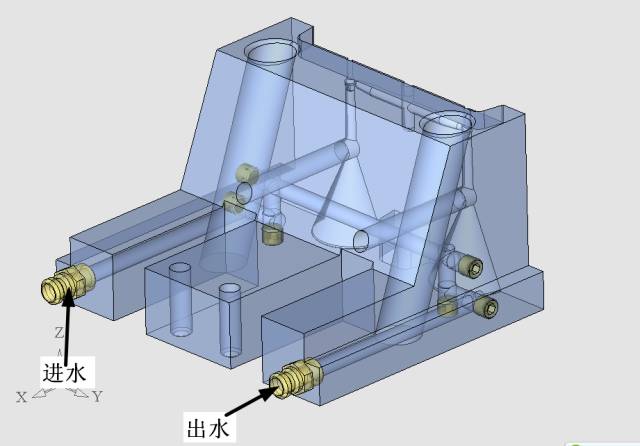 Z
进水
X
Y
出水